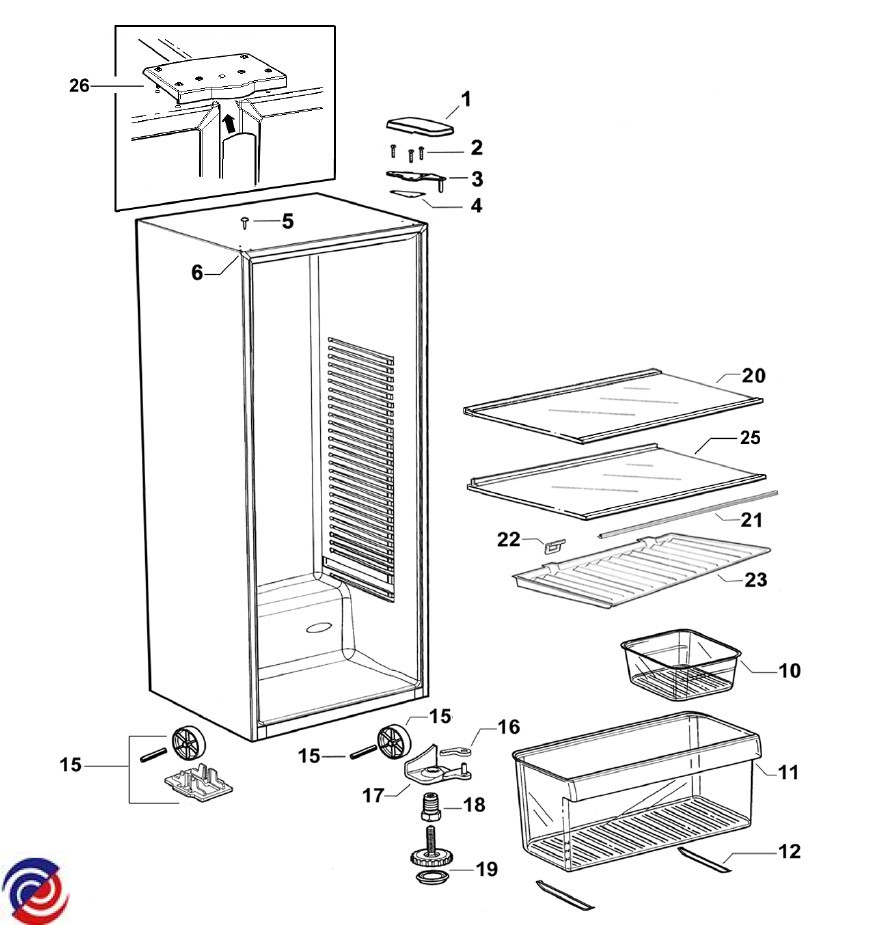 26
1
2
3
4
5
6
20
25
21
22
23
10
15
16
15
15
11
17
18
12
19